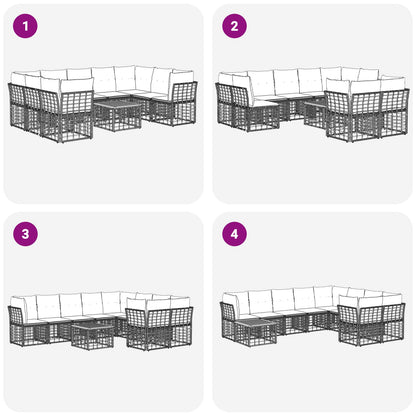 1

2

3

4