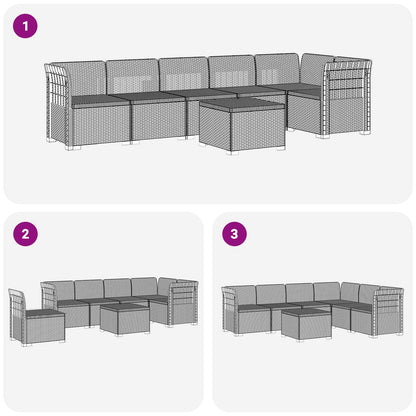 1

2

3