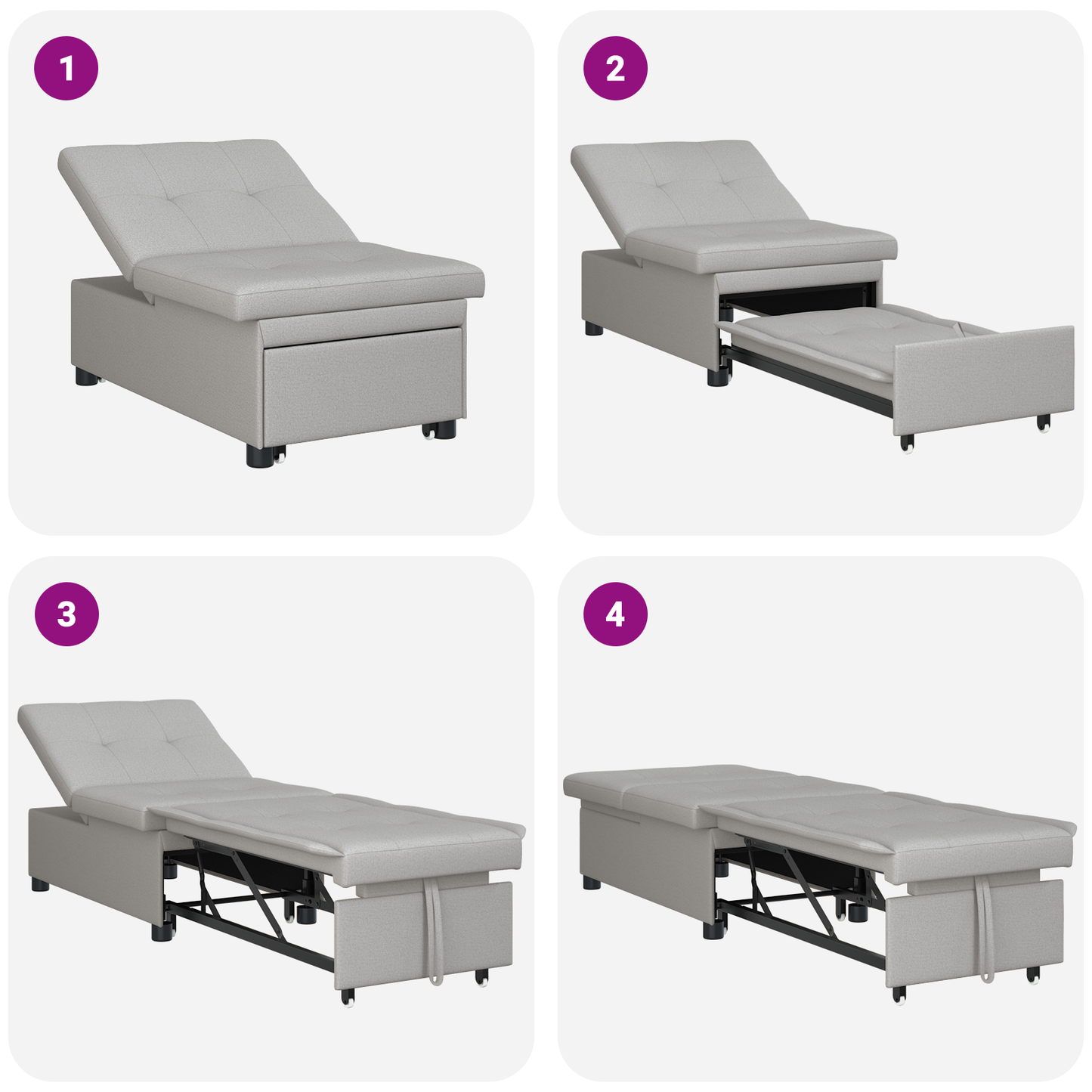 1

2

3

4